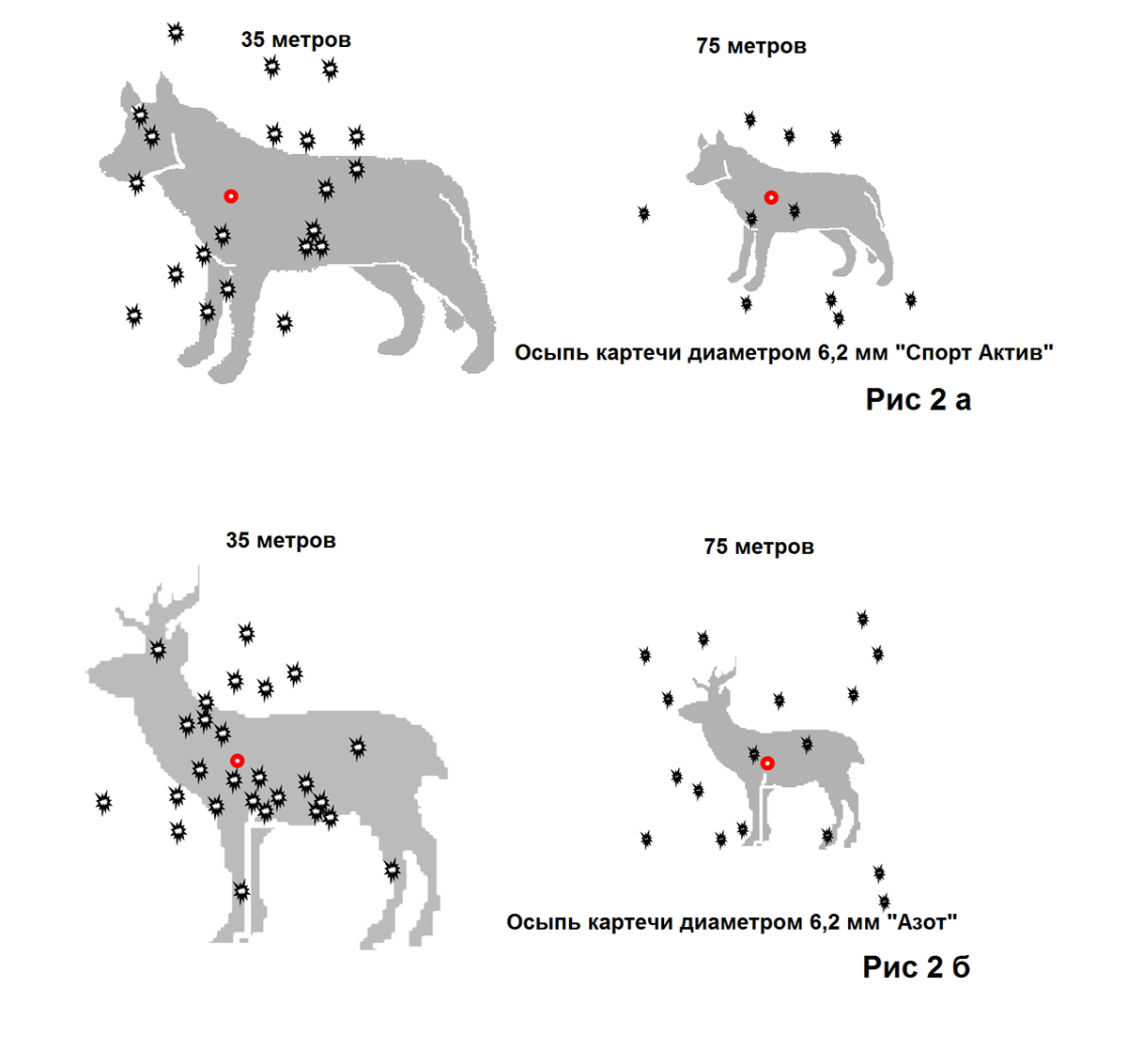 35 метров

75 метров

Осыпь картечи диаметром 6,2 мм "Спорт Актив"

Рис 2 а

35 метров

75 метров

Осыпь картечи диаметром 6,2 мм "Азот"

Рис 2 б