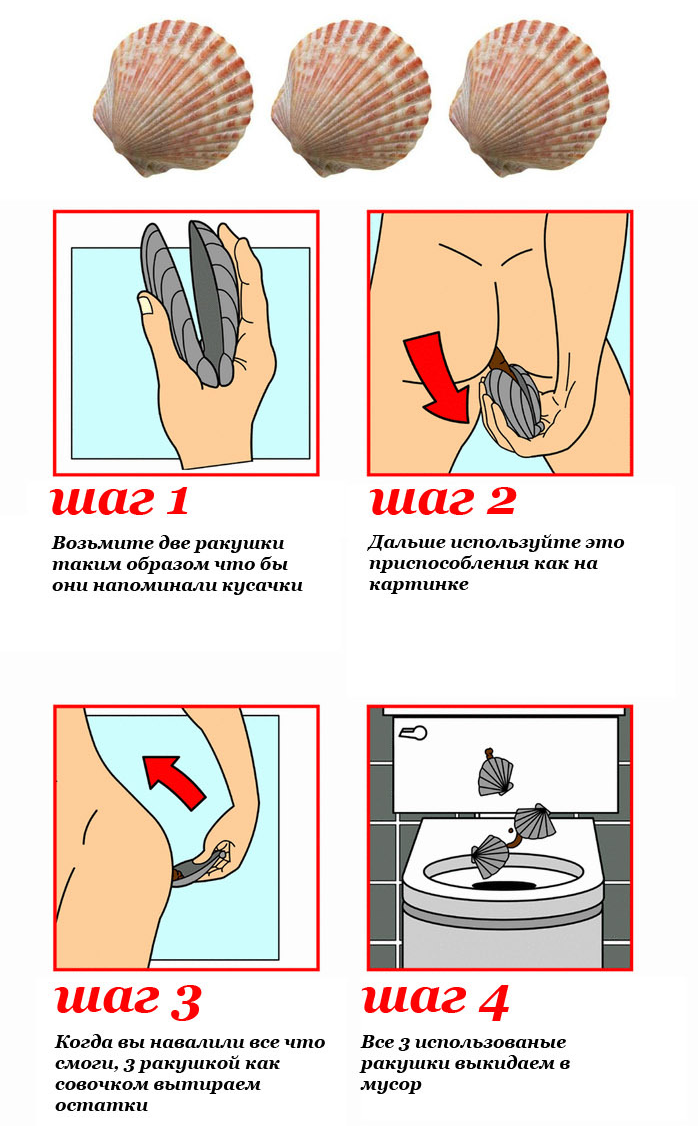 шаг 1

Возьмите две ракушки таким образом что бы они напоминали кусачки

шаг 2

Дальше используйте это приспособления как на картинке

шаг 3

Когда вы навалили все что смоги, 3 ракушкой как совочком вытираем остатки

шаг 4

Все 3 использованые ракушки выкидаем в мусор