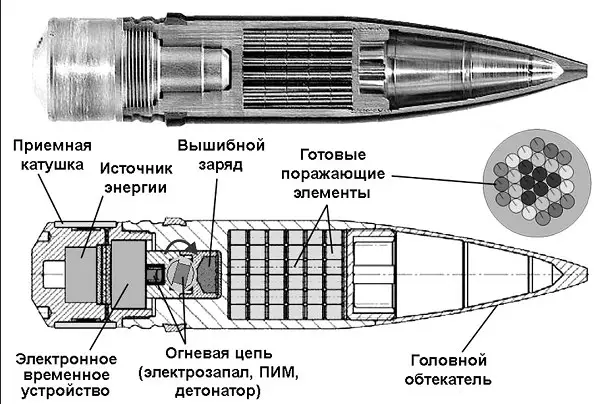 Приемная катушка

Источник энергии

Вышибной заряд

Готовые поражающие элементы

Электронное временное устройство

Огневая цепь (электрозапал, ПИМ, детонатор)

Головной обтекатель