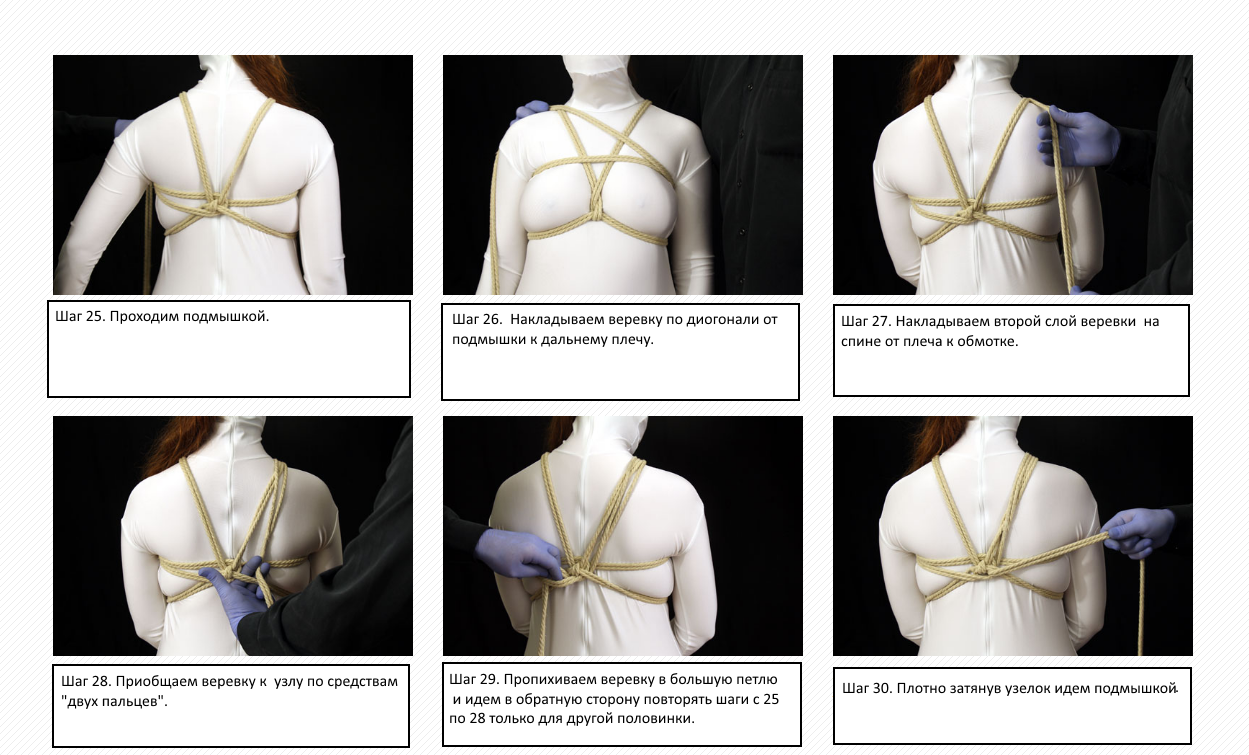 Шаг 25. Проходим подмышкой.

Шаг 26. Накладываем веревку по диогонали от подмышки к дальнему плечу.

Шаг 27. Накладываем второй слой веревки на спине от плеча к обмотке.

Шаг 28. Приобщаем веревку к узлу по средствам "двух пальцев".

Шаг 29. Пропихиваем веревку в большую петлю и идем в обратную сторону повторять шаги с 25 по 28 только для другой половинки.

Шаг 30. Плотно затянув узелок идем подмышкой.