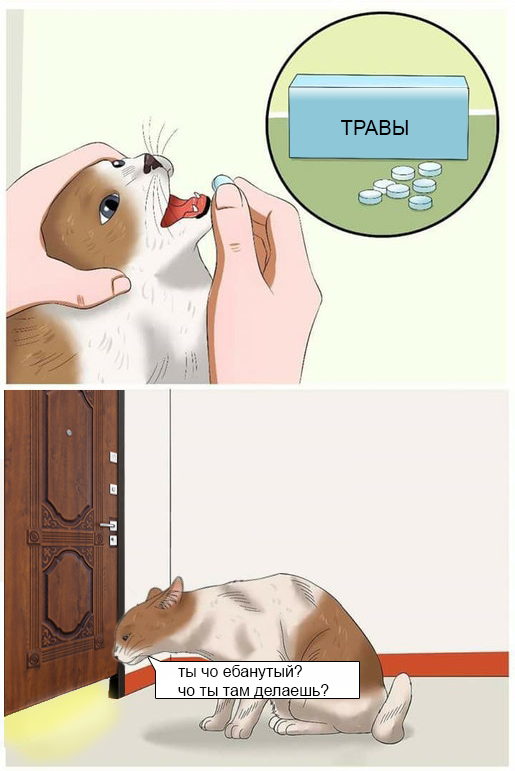 ТРАВЫ

ты чо ебанутый?
чо ты там делаешь?