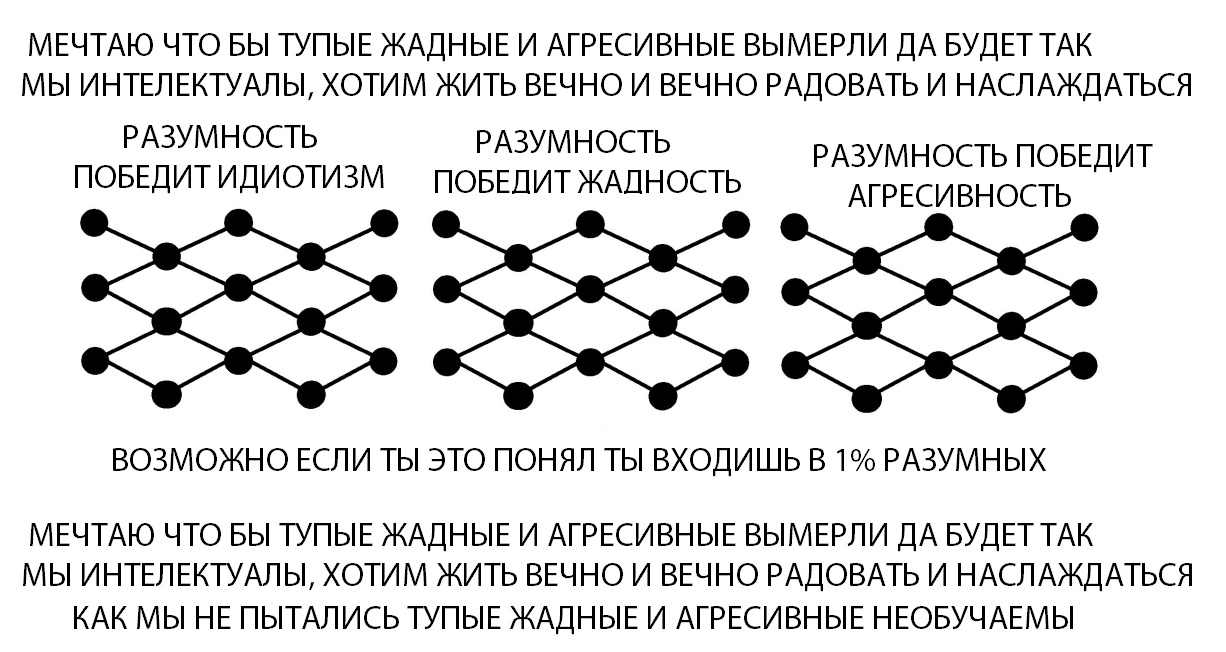 МЕЧТАЮ ЧТО БЫ ТУПЫЕ ЖАДНЫЕ И АГРЕСИВНЫЕ ВЫМЕРЛИ ДА БУДЕТ ТАК
МЫ ИНТЕЛЕКТУАЛЫ, ХОТИМ ЖИТЬ ВЕЧНО И ВЕЧНО РАДОВАТЬ И НАСЛАЖДАТЬСЯ

РАЗУМНОСТЬ
ПОБЕДИТ ИДИОТИЗМ

РАЗУМНОСТЬ
ПОБЕДИТ ЖАДНОСТЬ

РАЗУМНОСТЬ ПОБЕДИТ
АГРЕСИВНОСТЬ

ВОЗМОЖНО ЕСЛИ ТЫ ЭТО ПОНЯЛ ТЫ ВХОДИШЬ В 1% РАЗУМНЫХ

МЕЧТАЮ ЧТО БЫ ТУПЫЕ ЖАДНЫЕ И АГРЕСИВНЫЕ ВЫМЕРЛИ ДА БУДЕТ ТАК
МЫ ИНТЕЛЕКТУАЛЫ, ХОТИМ ЖИТЬ ВЕЧНО И ВЕЧНО РАДОВАТЬ И НАСЛАЖДАТЬСЯ
КАК МЫ НЕ ПЫТАЛИСЬ ТУПЫЕ ЖАДНЫЕ И АГРЕСИВНЫЕ НЕОБУЧАЕМЫ